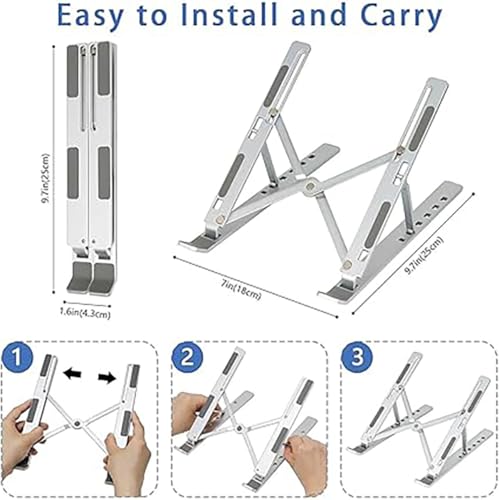 Easy to Install and Carry

9.7in(25cm)

1.6in(4.3cm)

7in(18cm)

9.7in(25cm)

1

2

3