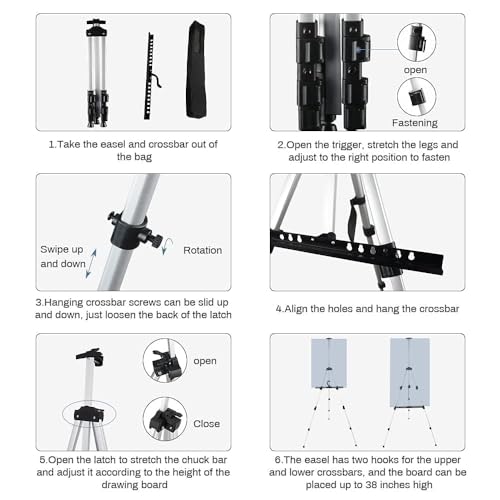 1.Take the easel and crossbar out of the bag

open

Fastening

2.Open the trigger, stretch the legs and adjust to the right position to fasten

Swipe up and down

Rotation

3.Hanging crossbar screws can be slid up and down, just loosen the back of the latch

4.Align the holes and hang the crossbar

open

Close

5.Open the latch to stretch the chuck bar and adjust it according to the height of the drawing board

6.The easel has two hooks for the upper and lower crossbars, and the board can be placed up to 38 inches high