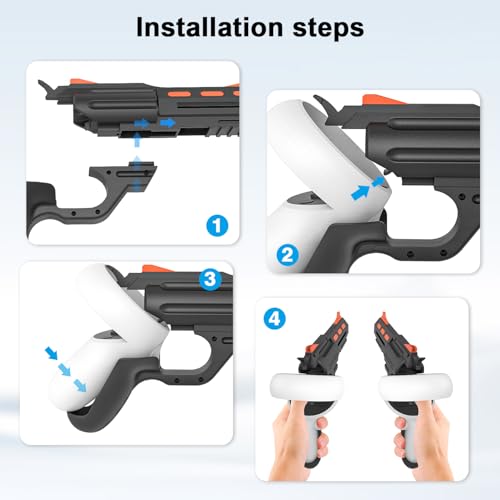 Installation steps

1

2

3

4