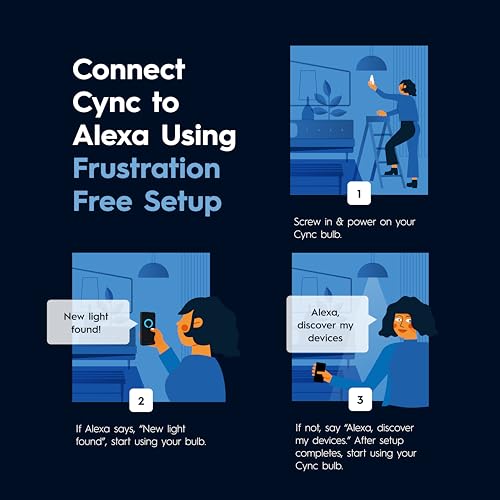 Connect Cync to Alexa Using Frustration Free Setup

1

Screw in & power on your Cync bulb.

New light found!

2

If Alexa says, "New light found", start using your bulb.

Alexa, discover my devices

3

If not, say "Alexa, discover my devices." After setup completes, start using your Cync bulb.