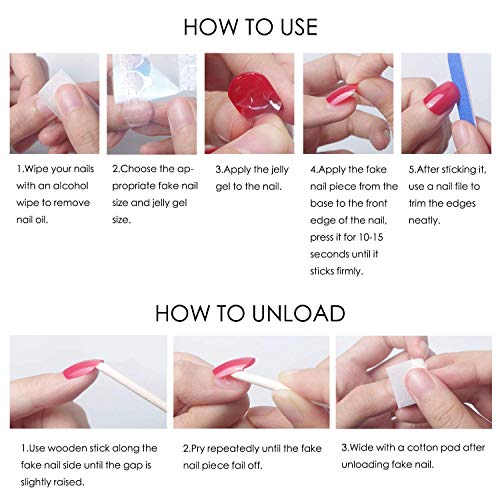 HOW TO USE

1.Wipe your nails with an alcohol wipe to remove nail oil.

2.Choose the appropriate fake nail size and jelly gel size.

3.Apply the jelly gel to the nail.

4.Apply the fake nail piece from the base to the front edge of the nail, press it for 10-15 seconds until it sticks firmly.

5.After sticking it, use a nail file to trim the edges neatly.

HOW TO UNLOAD

1.Use wooden stick along the fake nail side until the gap is slightly raised.

2.Pry repeatedly until the fake nail piece fail off.

3.Wide with a cotton pad after unloading fake nail.