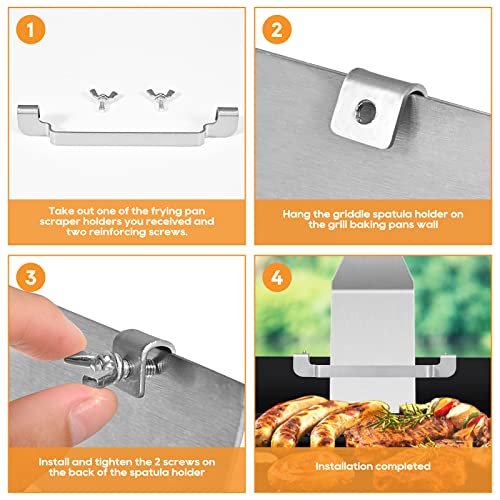 1

Take out one of the frying pan scraper holders you received and two reinforcing screws.

2

Hang the griddle spatula holder on the grill baking pans wall

3

Install and tighten the 2 screws on the back of the spatula holder

4

Installation completed