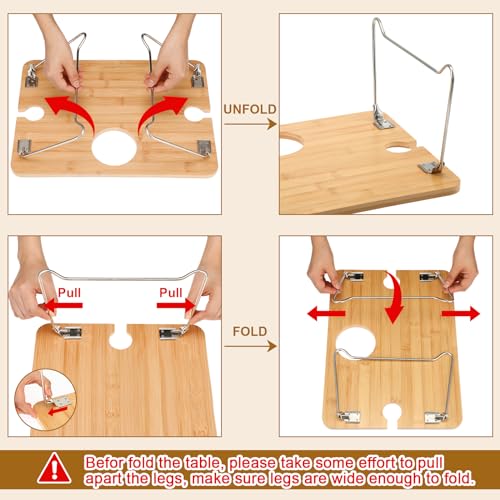 UNFOLD

Pull

Pull

FOLD

Befor fold the table, please take some effort to pull apart the legs, make sure legs are wide enough to fold.