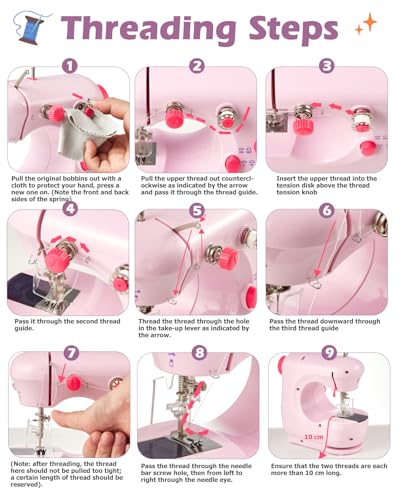 Threading Steps

1

Pull the original bobbins out with a cloth to protect your hand, press a new one on. (Note the front and back sides of the spring)

2

Pull the upper thread out counterclockwise as indicated by the arrow and pass it through the thread guide.

3

Insert the upper thread into the tension disk above the thread tension knob

4

Pass it through the second thread guide.

5

Thread the thread through the hole in the take-up lever as indicated by the arrow.

6

Pass the thread downward through the third thread guide

7

(Note: after threading, the thread here should not be pulled too tight; a certain length of thread should be reserved).

8

Pass the thread through the needle bar screw hole, then from left to right through the needle eye.

9

10 cm

Ensure that the two threads are each more than 10 cm long.