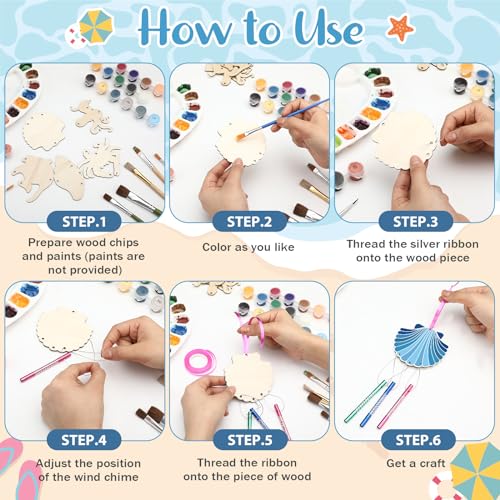 How to Use

STEP.1
Prepare wood chips and paints (paints are not provided)

STEP.2
Color as you like

STEP.3
Thread the silver ribbon onto the wood piece

STEP.4
Adjust the position of the wind chime

STEP.5
Thread the ribbon onto the piece of wood

STEP.6
Get a craft