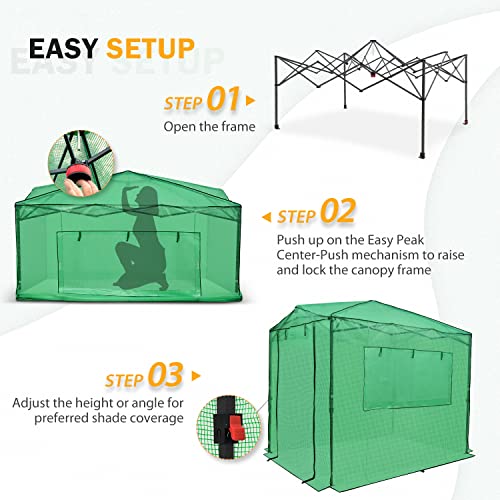 EASY SETUP

STEP 01
Open the frame

STEP 02
Push up on the Easy Peak Center-Push mechanism to raise and lock the canopy frame

STEP 03
Adjust the height or angle for preferred shade coverage