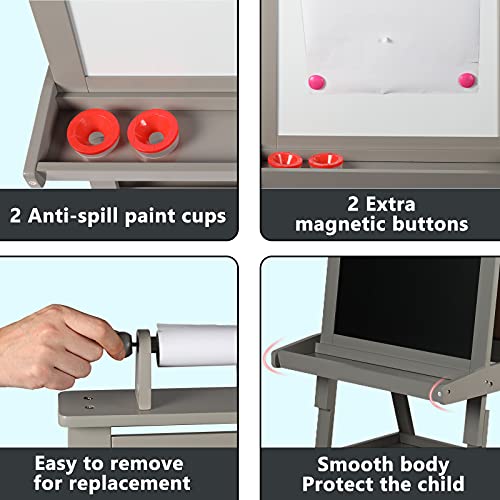 2 Anti-spill paint cups

2 Extra magnetic buttons

Easy to remove for replacement

Smooth body Protect the child