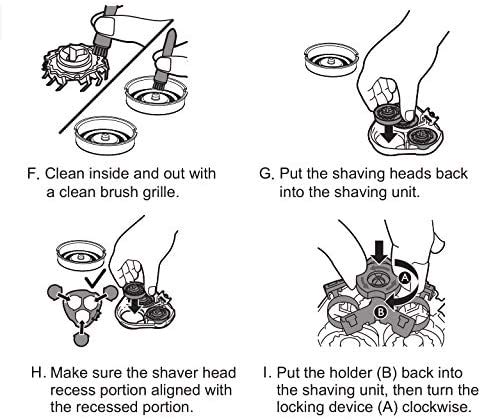 F. Clean inside and out with a clean brush grille.

G. Put the shaving heads back into the shaving unit.

A

B

H. Make sure the shaver head recess portion aligned with the recessed portion.

I. Put the holder (B) back into the shaving unit, then turn the locking device (A) clockwise.