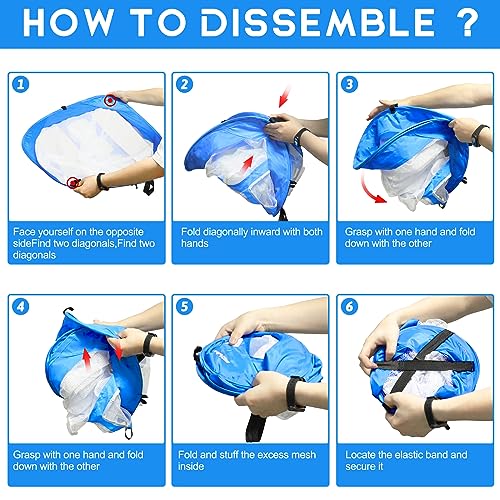 HOW TO DISSEMBLE ?

1

Face yourself on the opposite sideFind two diagonals,Find two diagonals

2

Fold diagonally inward with both hands

3

Grasp with one hand and fold down with the other

4

Grasp with one hand and fold down with the other

5

Fold and stuff the excess mesh inside

6

Locate the elastic band and secure it