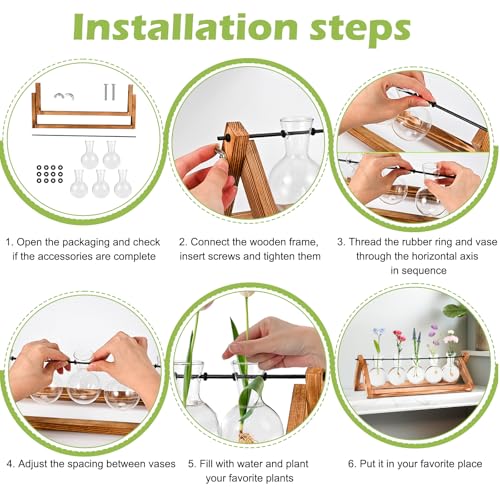 Installation steps

1. Open the packaging and check if the accessories are complete

2. Connect the wooden frame, insert screws and tighten them

3. Thread the rubber ring and vase through the horizontal axis in sequence

4. Adjust the spacing between vases

5. Fill with water and plant your favorite plants

6. Put it in your favorite place