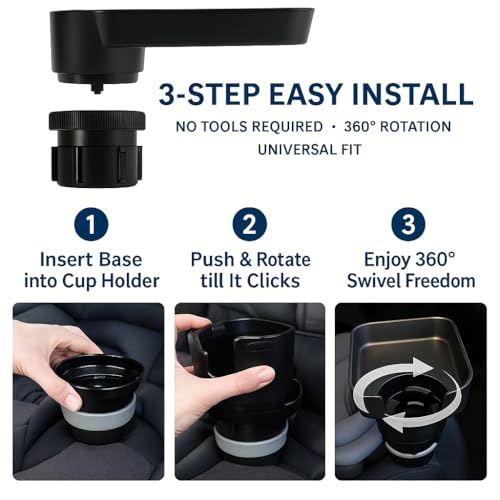 3-STEP EASY INSTALL

NO TOOLS REQUIRED · 360° ROTATION

UNIVERSAL FIT

1

Insert Base into Cup Holder

2

Push & Rotate till It Clicks

3

Enjoy 360° Swivel Freedom