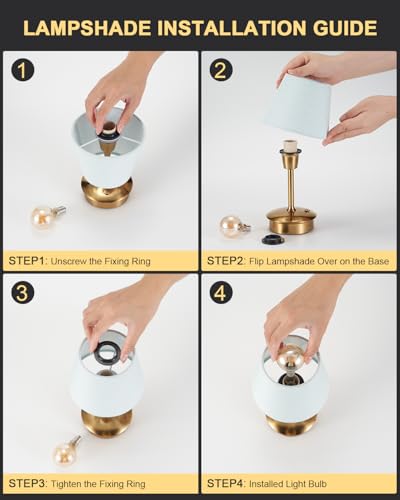 LAMPSHADE INSTALLATION GUIDE

1

STEP1: Unscrew the Fixing Ring

2

STEP2: Flip Lampshade Over on the Base

3

STEP3: Tighten the Fixing Ring

4

STEP4: Installed Light Bulb