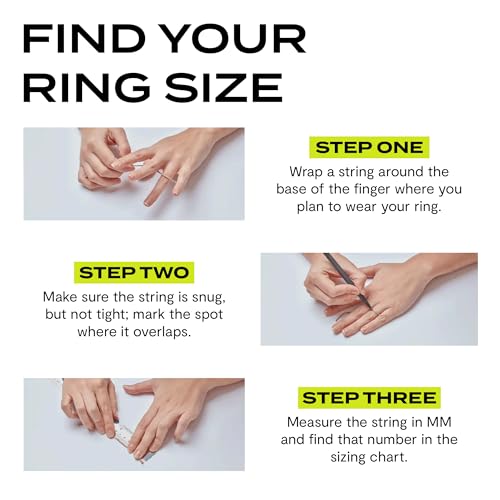 FIND YOUR RING SIZE

STEP ONE

Wrap a string around the base of the finger where you plan to wear your ring.

STEP TWO

Make sure the string is snug, but not tight; mark the spot where it overlaps.

STEP THREE

Measure the string in MM and find that number in the sizing chart.