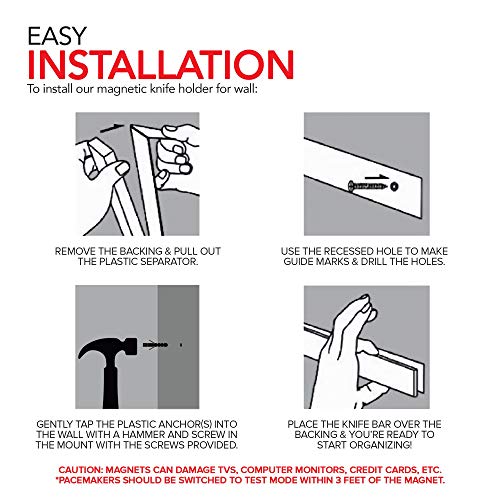 EASY
INSTALLATION
To install our magnetic knife holder for wall:

REMOVE THE BACKING & PULL OUT THE PLASTIC SEPARATOR.

USE THE RECESSED HOLE TO MAKE GUIDE MARKS & DRILL THE HOLES.

GENTLY TAP THE PLASTIC ANCHOR(S) INTO THE WALL WITH A HAMMER AND SCREW IN THE MOUNT WITH THE SCREWS PROVIDED.

PLACE THE KNIFE BAR OVER THE BACKING & YOU'RE READY TO START ORGANIZING!

CAUTION: MAGNETS CAN DAMAGE TVS, COMPUTER MONITORS, CREDIT CARDS, ETC.
*PACEMAKERS SHOULD BE SWITCHED TO TEST MODE WITHIN 3 FEET OF THE MAGNET.