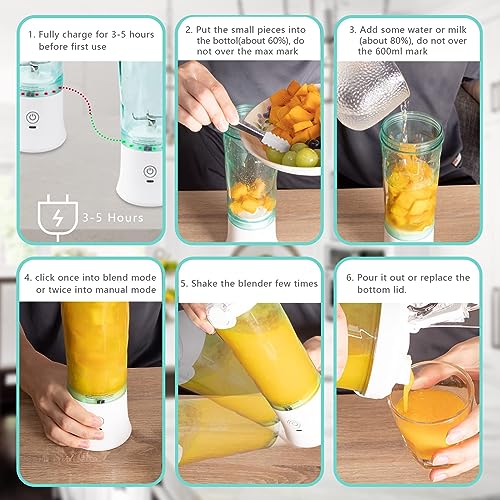 1. Fully charge for 3-5 hours before first use

3-5 Hours

2. Put the small pieces into the bottol(about 60%), do not over the max mark

3. Add some water or milk (about 80%), do not over the 600ml mark

4. click once into blend mode or twice into manual mode

5. Shake the blender few times

6. Pour it out or replace the bottom lid.