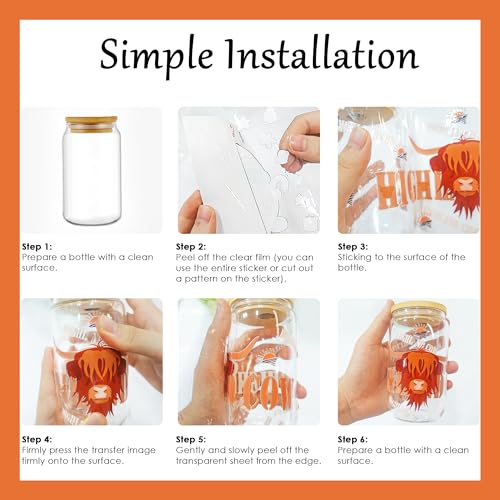 Simple Installation

HIGH

Step 1:
Prepare a bottle with a clean surface.

Step 2:
Peel off the clear film (you can use the entire sticker or cut out a pattern on the sticker).

Step 3:
Sticking to the surface of the bottle.

COW

Step 4:
Firmly press the transfer image firmly onto the surface.

Step 5:
Gently and slowly peel off the transparent sheet from the edge.

Step 6:
Prepare a bottle with a clean surface.