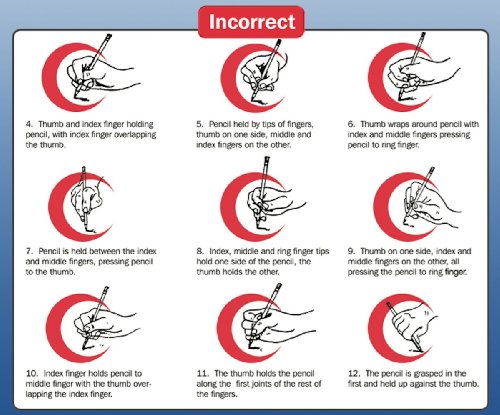 Incorrect

4. Thumb and index finger holding pencil, with index finger overlapping the thumb.

5. Pencil held by tips of fingers, thumb on one side, middle and index fingers on the other.

6. Thumb wraps around pencil with index and middle fingers pressing pencil to ring finger.

7. Pencil is held between the index and middle fingers, pressing pencil to the thumb.

8. Index, middle and ring finger tips hold one side of the pencil, the thumb holds the other.

9. Thumb on one side, index and middle fingers on the other, all pressing the pencil to ring finger.

10. Index finger holds pencil to middle finger with the thumb overlapping the index finger.

11. The thumb holds the pencil along the first joints of the rest of the fingers.

12. The pencil is grasped in the first and held up against the thumb.