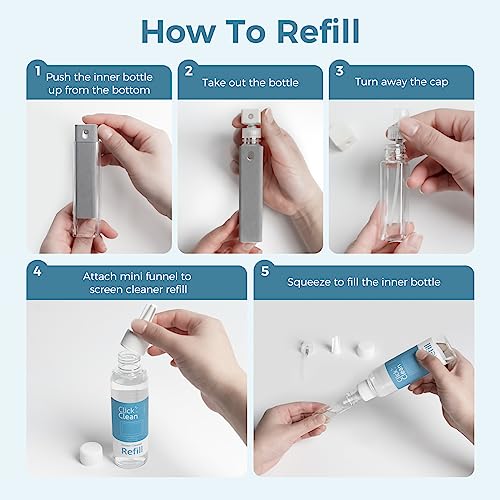 How To Refill

1 Push the inner bottle up from the bottom

2 Take out the bottle

3 Turn away the cap

4 Attach mini funnel to screen cleaner refill

Click Clean

Refill

5 Squeeze to fill the inner bottle

Click Clean