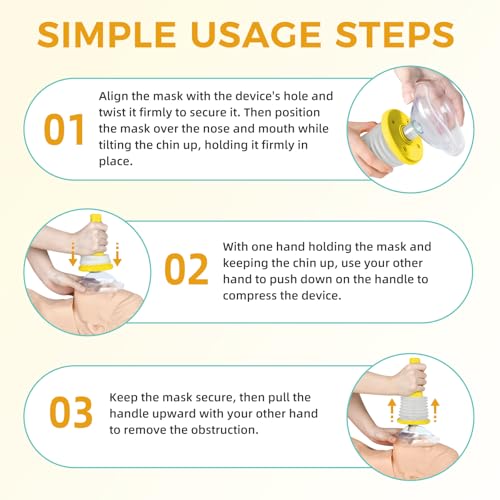 SIMPLE USAGE STEPS

01

Align the mask with the device's hole and twist it firmly to secure it. Then position the mask over the nose and mouth while tilting the chin up, holding it firmly in place.

02

With one hand holding the mask and keeping the chin up, use your other hand to push down on the handle to compress the device.

03

Keep the mask secure, then pull the handle upward with your other hand to remove the obstruction.