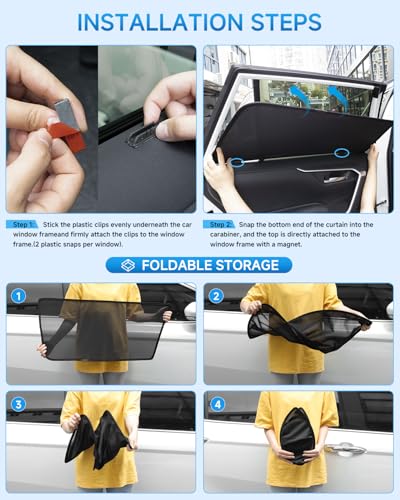 INSTALLATION STEPS

Step 1: Stick the plastic clips evenly underneath the car window frameand firmly attach the clips to the window frame.(2 plastic snaps per window).

Step 2: Snap the bottom end of the curtain into the carabiner, and the top is directly attached to the window frame with a magnet.

FOLDABLE STORAGE

1

2

3

4