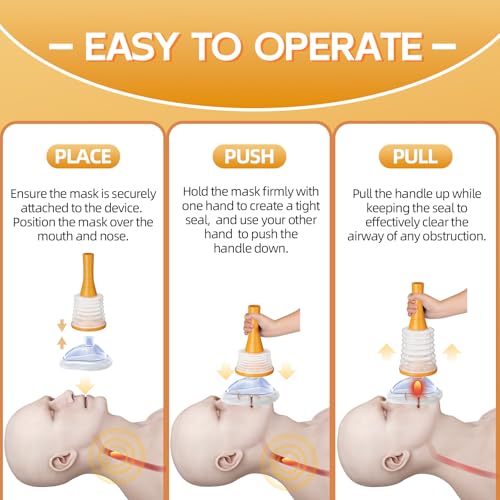 – EASY TO OPERATE –

PLACE

Ensure the mask is securely attached to the device. Position the mask over the mouth and nose.

PUSH

Hold the mask firmly with one hand to create a tight seal, and use your other hand to push the handle down.

PULL

Pull the handle up while keeping the seal to effectively clear the airway of any obstruction.