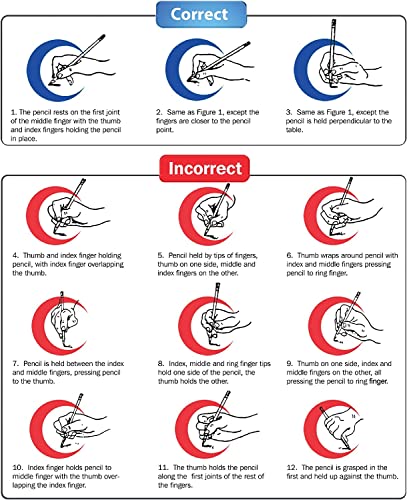 Correct

1. The pencil rests on the first joint of the middle finger with the thumb and index fingers holding the pencil in place.

2. Same as Figure 1, except the fingers are closer to the pencil point.

3. Same as Figure 1, except the pencil is held perpendicular to the table.

Incorrect

4. Thumb and index finger holding pencil, with index finger overlapping the thumb.

5. Pencil held by tips of fingers, thumb on one side, middle and index fingers on the other.

6. Thumb wraps around pencil with index and middle fingers pressing pencil to ring finger.

7. Pencil is held between the index and middle fingers, pressing pencil to the thumb.

8. Index, middle and ring finger tips hold one side of the pencil, the thumb holds the other.

9. Thumb on one side, index and middle fingers on the other, all pressing the pencil to ring finger.

10. Index finger holds pencil to middle finger with the thumb overlapping the index finger.

11. The thumb holds the pencil along the first joints of the rest of the fingers.

12. The pencil is grasped in the first and held up against the thumb.