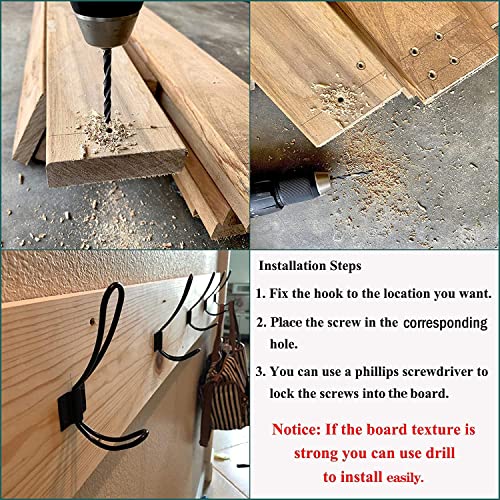 Installation Steps

1. Fix the hook to the location you want.

2. Place the screw in the corresponding hole.

3. You can use a phillips screwdriver to lock the screws into the board.

Notice: If the board texture is strong you can use drill to install easily.