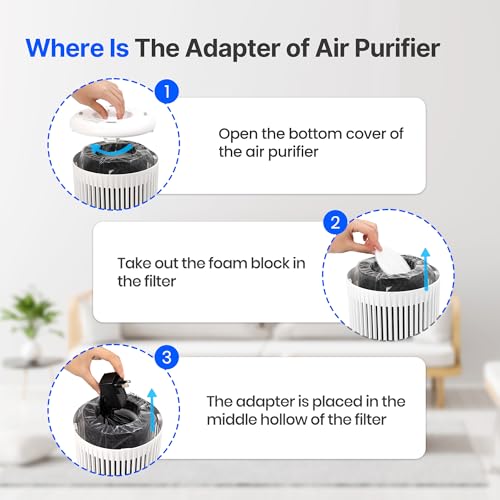 Where Is The Adapter of Air Purifier

1

Open the bottom cover of the air purifier

2

Take out the foam block in the filter

3

The adapter is placed in the middle hollow of the filter