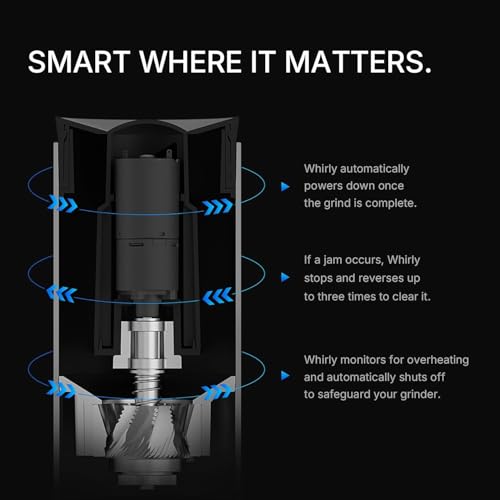 SMART WHERE IT MATTERS.

Whirly automatically powers down once the grind is complete.

If a jam occurs, Whirly stops and reverses up to three times to clear it.

Whirly monitors for overheating and automatically shuts off to safeguard your grinder.