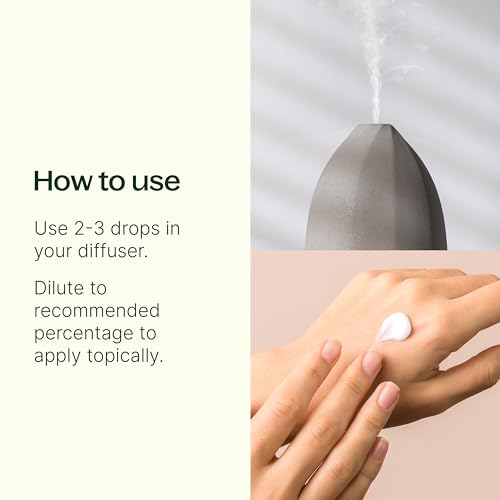 How to use

Use 2-3 drops in your diffuser.

Dilute to recommended percentage to apply topically.