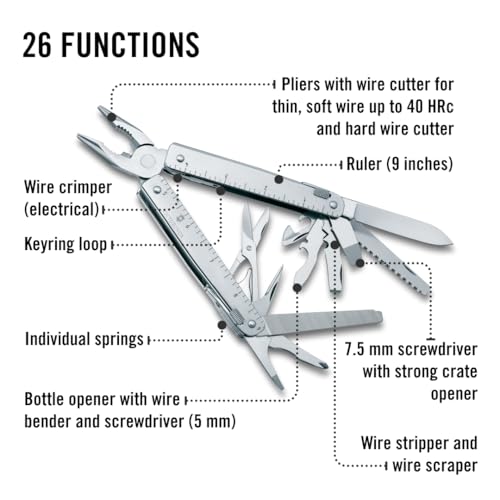 26 FUNCTIONS

Pliers with wire cutter for thin, soft wire up to 40 HRc and hard wire cutter

Ruler (9 inches)

Wire crimper (electrical)

Keyring loop

Individual springs

7.5 mm screwdriver with strong crate opener

Bottle opener with wire bender and screwdriver (5 mm)

Wire stripper and wire scraper