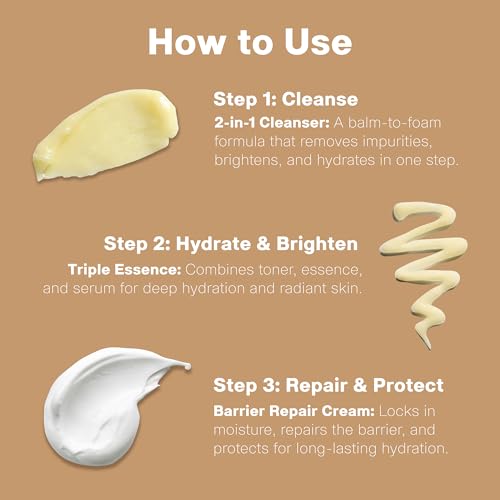 How to Use

Step 1: Cleanse

2-in-1 Cleanser: A balm-to-foam formula that removes impurities, brightens, and hydrates in one step.

Step 2: Hydrate & Brighten

Triple Essence: Combines toner, essence, and serum for deep hydration and radiant skin.

Step 3: Repair & Protect

Barrier Repair Cream: Locks in moisture, repairs the barrier, and protects for long-lasting hydration.