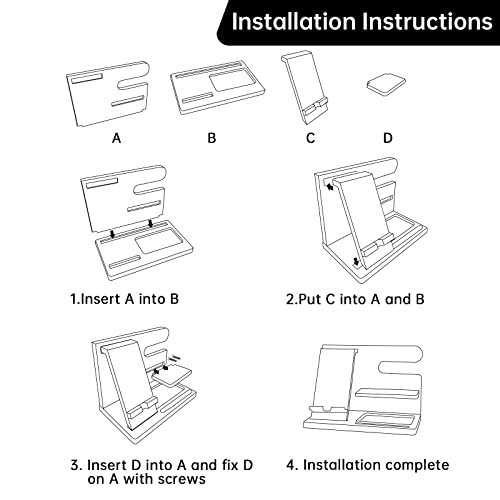 Installation Instructions

A

B

C

D

1.Insert A into B

2.Put C into A and B

3. Insert D into A and fix D on A with screws

4. Installation complete