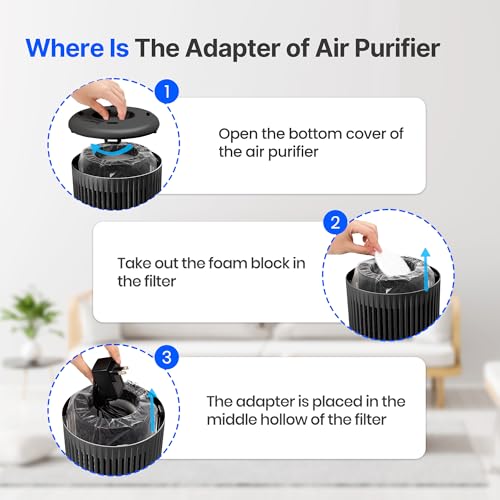 Where Is The Adapter of Air Purifier

1

Open the bottom cover of the air purifier

2

Take out the foam block in the filter

3

The adapter is placed in the middle hollow of the filter