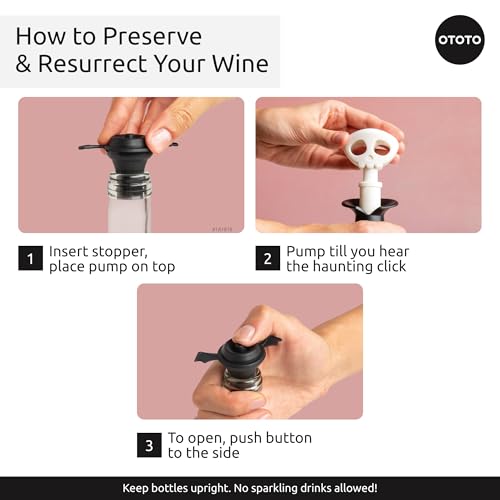 How to Preserve & Resurrect Your Wine

OTOTO

1 Insert stopper, place pump on top

2 Pump till you hear the haunting click

3 To open, push button to the side

Keep bottles upright. No sparkling drinks allowed!