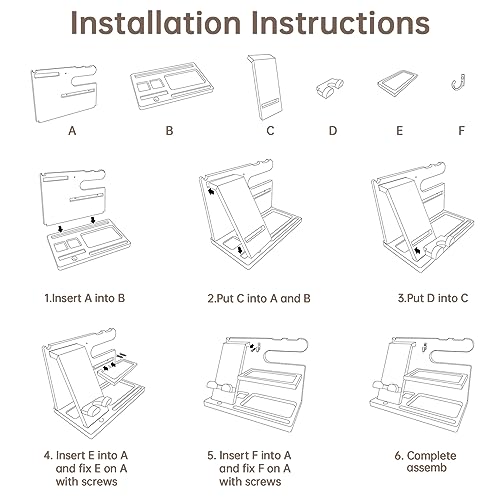 Installation Instructions

A

B

C

D

E

F

1.Insert A into B

2.Put C into A and B

3.Put D into C

4. Insert E into A and fix E on A with screws

5. Insert F into A and fix F on A with screws

6. Complete assemb