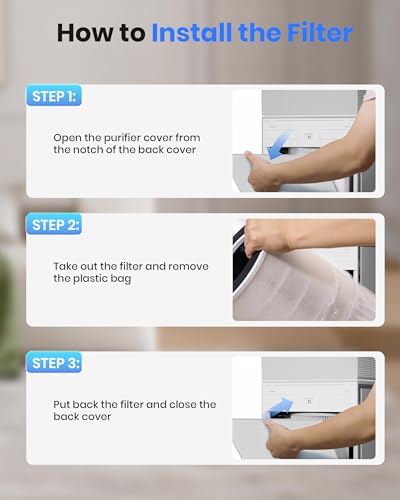 How to Install the Filter

STEP 1:

Open the purifier cover from the notch of the back cover

STEP 2:

Take out the filter and remove the plastic bag

STEP 3:

Put back the filter and close the back cover