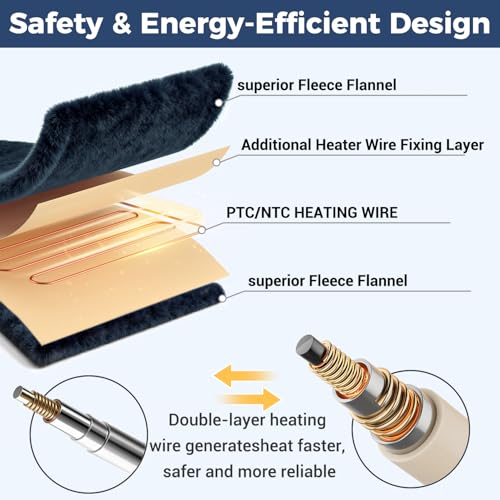 Safety & Energy-Efficient Design

superior Fleece Flannel

Additional Heater Wire Fixing Layer

PTC/NTC HEATING WIRE

superior Fleece Flannel

Double-layer heating wire generatesheat faster, safer and more reliable