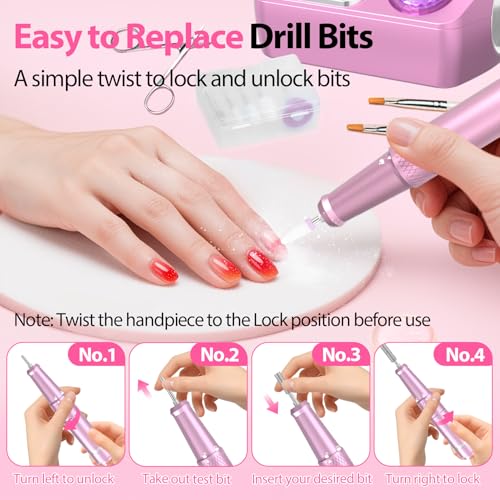 Easy to Replace Drill Bits

A simple twist to lock and unlock bits

Note: Twist the handpiece to the Lock position before use

No.1

Turn left to unlock

No.2

Take out test bit

No.3

Insert your desired bit

No.4

Turn right to lock