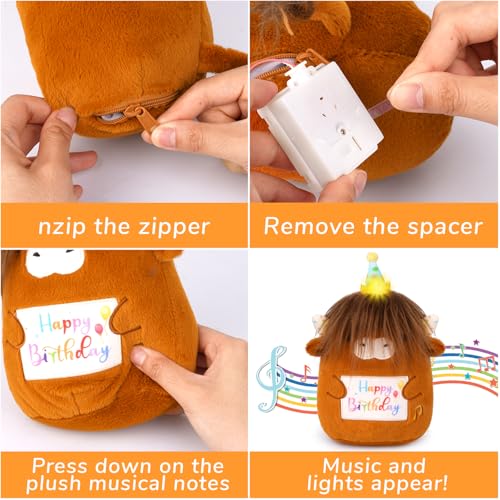 nzip the zipper

Remove the spacer

Happy Birthday

Press down on the plush musical notes

Happy Birthday

Music and lights appear!