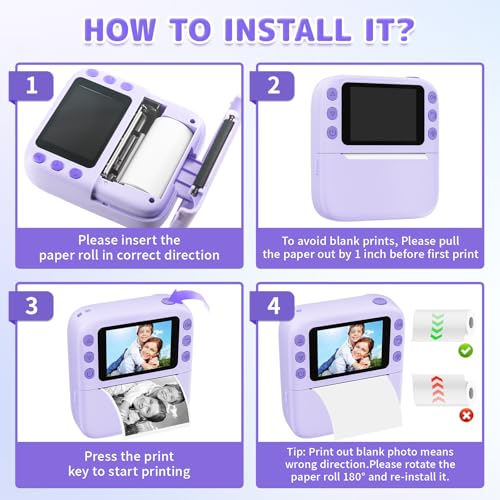 HOW TO INSTALL IT?

1

Please insert the paper roll in correct direction

2

To avoid blank prints, Please pull the paper out by 1 inch before first print

3

Press the print key to start printing

4

Tip: Print out blank photo means wrong direction.Please rotate the paper roll 180° and re-install it.