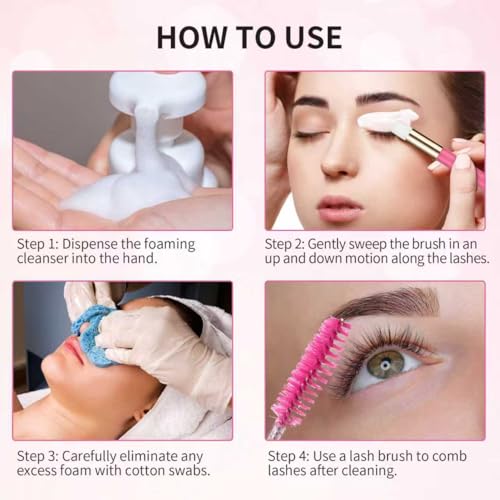 HOW TO USE

Step 1: Dispense the foaming cleanser into the hand.

Step 2: Gently sweep the brush in an up and down motion along the lashes.

Step 3: Carefully eliminate any excess foam with cotton swabs.

Step 4: Use a lash brush to comb lashes after cleaning.