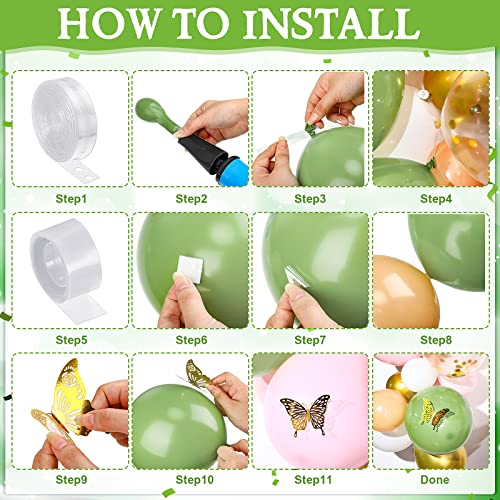 HOW TO INSTALL

Step1

Step2

Step3

Step4

Step5

Step6

Step7

Step8

Step9

Step10

Step11

Done