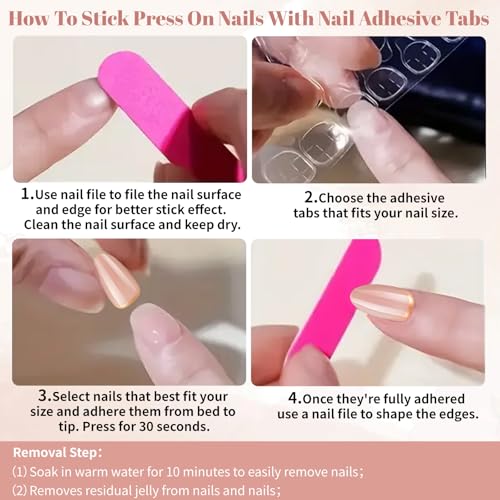 How To Stick Press On Nails With Nail Adhesive Tabs

1.Use nail file to file the nail surface and edge for better stick effect. Clean the nail surface and keep dry.

2.Choose the adhesive tabs that fits your nail size.

3.Select nails that best fit your size and adhere them from bed to tip. Press for 30 seconds.

4.Once they're fully adhered use a nail file to shape the edges.

Removal Step:
(1) Soak in warm water for 10 minutes to easily remove nails;
(2) Removes residual jelly from nails and nails;