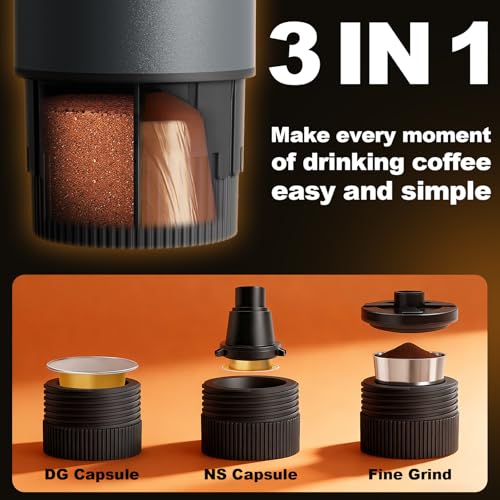 3 IN 1

Make every moment of drinking coffee easy and simple

DG Capsule

NS Capsule

Fine Grind