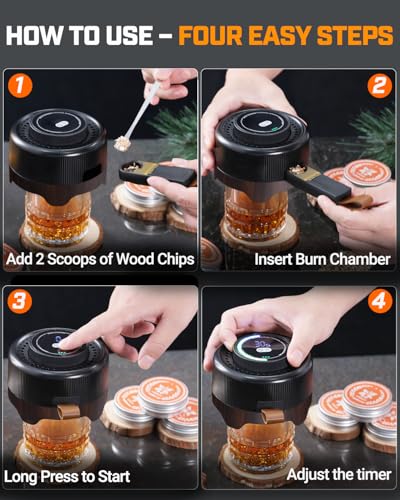 HOW TO USE – FOUR EASY STEPS

1

Add 2 Scoops of Wood Chips

2

Insert Burn Chamber

3

Long Press to Start

4

30s

Adjust the timer