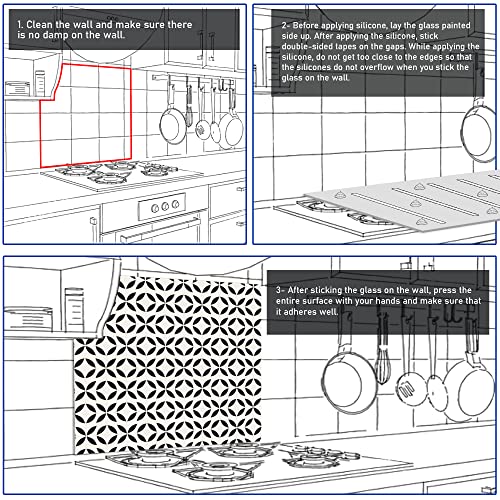 1. Clean the wall and make sure there is no damp on the wall.

2- Before applying silicone, lay the glass painted side up. After applying the silicone, stick double-sided tapes on the gaps. While applying the silicone, do not get too close to the edges so that the silicones do not overflow when you stick the glass on the wall.

3- After sticking the glass on the wall, press the entire surface with your hands and make sure that it adheres well.